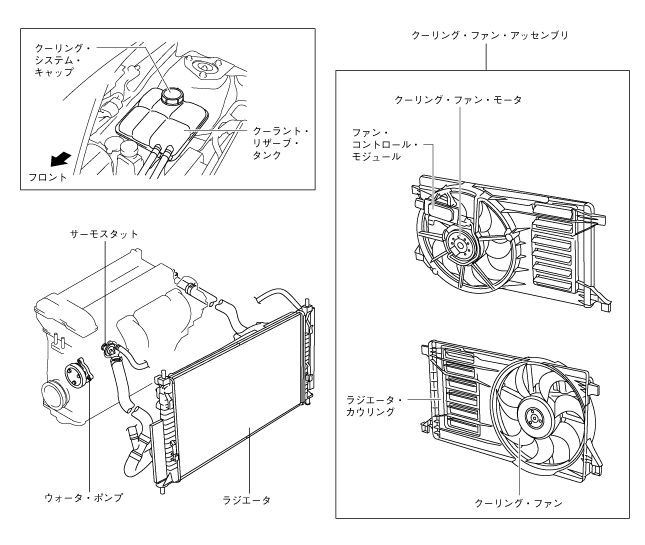 クーリング・システム・キャップ

クーラント・リザーブ・タンク

フロント

サーモスタット

ウォータ・ポンプ

ラジエータ

クーリング・ファン・アッセンブリ

クーリング・ファン・モータ

ファン・コントロール・モジュール

ラジエータ・カウリング

クーリング・ファン