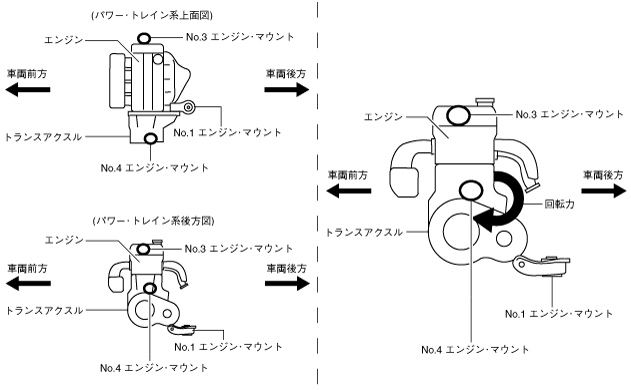 (パワー・トレイン系上面図)

エンジン

No.3 エンジン・マウント

車両前方

車両後方

トランスアクスル

No.1 エンジン・マウント

No.4 エンジン・マウント

(パワー・トレイン系後方図)

エンジン

No.3 エンジン・マウント

車両前方

車両後方

トランスアクスル

No.1 エンジン・マウント

No.4 エンジン・マウント

エンジン

No.3 エンジン・マウント

車両前方

車両後方

回転力

トランスアクスル

No.1 エンジン・マウント

No.4 エンジン・マウント