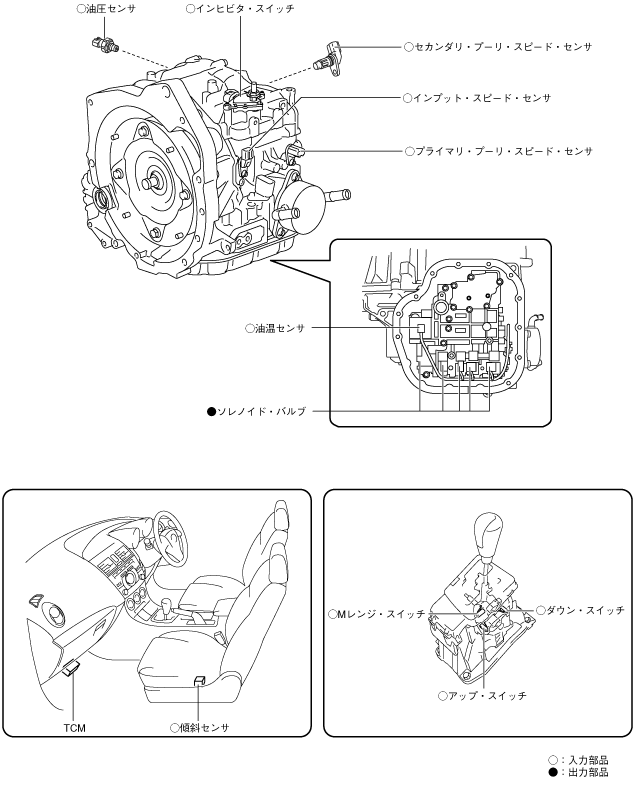 ○油圧センサ
○インヒビタ・スイッチ
○セカンダリ・プーリ・スピード・センサ
○インプット・スピード・センサ
○プライマリ・プーリ・スピード・センサ
○油温センサ
●ソレノイド・バルブ

TCM
○傾斜センサ

○Mレンジ・スイッチ
○ダウン・スイッチ
○アップ・スイッチ

○：入力部品
●：出力部品