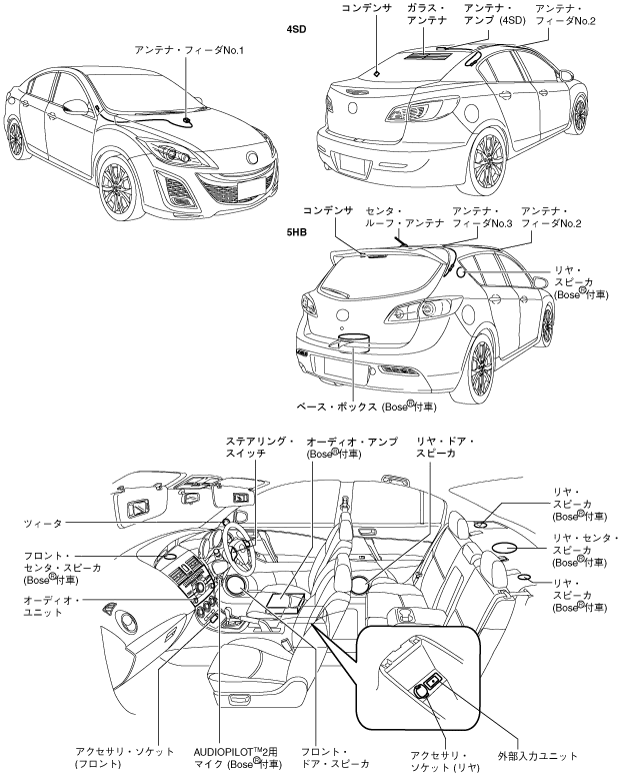 アンテナ・フィーダNo.1

4SD

コンデンサ

ガラス・アンテナ

アンテナ・アンプ (4SD)

アンテナ・フィーダNo.2

5HB

コンデンサ

センタ・ルーフ・アンテナ

アンテナ・フィーダNo.3

アンテナ・フィーダNo.2

リヤ・スピーカ (Bose®付車)

ベース・ボックス (Bose®付車)

ステアリング・スイッチ

オーディオ・アンプ (Bose®付車)

リヤ・ドア・スピーカ

ツィータ

フロント・センタ・スピーカ (Bose®付車)

オーディオ・ユニット

リヤ・スピーカ (Bose®付車)

リヤ・センタ・スピーカ (Bose®付車)

リヤ・スピーカ (Bose®付車)

アクセサリ・ソケット (フロント)

AUDIOPILOT™2用マイク (Bose®付車)

フロント・ドア・スピーカ

アクセサリ・ソケット (リヤ)

外部入力ユニット