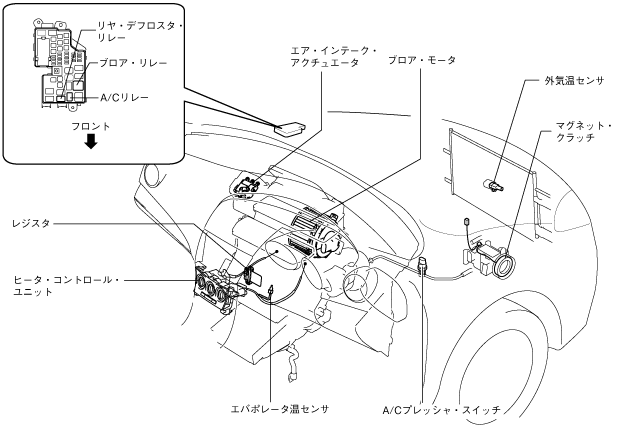 リヤ・デフロスタ・リレー

ブロア・リレー

A/Cリレー

フロント

エア・インテーク・アクチュエータ

ブロア・モータ

外気温センサ

マグネット・クラッチ

レジスタ

ヒータ・コントロール・ユニット

エバポレータ温センサ

A/Cプレッシャ・スイッチ