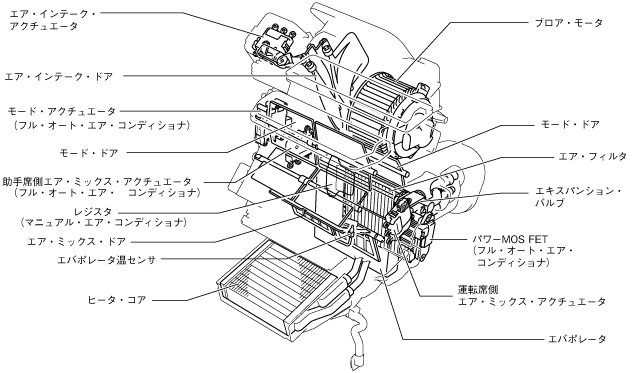 エア・インテーク・アクチュエータ

エア・インテーク・ドア

モード・アクチュエータ
（フル・オート・エア・コンディショナ）

モード・ドア

助手席側エア・ミックス・アクチュエータ
（フル・オート・エア・ コンディショナ）

レジスタ
（マニュアル・エア・コンディショナ）

エア・ミックス・ドア

エバポレータ温センサ

ヒータ・コア

ブロア・モータ

モード・ドア

エア・フィルタ

エキスパンション・バルブ

パワーMOS FET
（フル・オート・エア・コンディショナ）

運転席側
エア・ミックス・アクチュエータ

エバポレータ