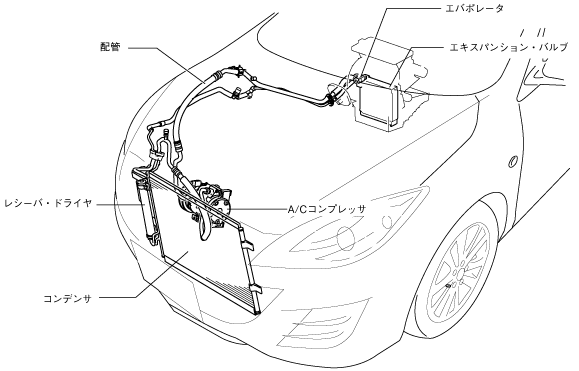 エバポレータ

配管

エキスパンション・バルブ

レシーバ・ドライヤ

A/Cコンプレッサ

コンデンサ