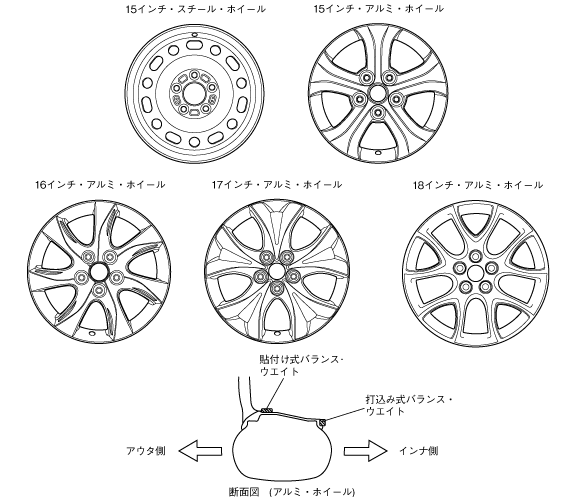 15インチ・スチール・ホイール

15インチ・アルミ・ホイール

16インチ・アルミ・ホイール

17インチ・アルミ・ホイール

18インチ・アルミ・ホイール

貼付け式バランス・ウエイト

打込み式バランス・ウエイト

アウタ側

インナ側

断面図 (アルミ・ホイール)