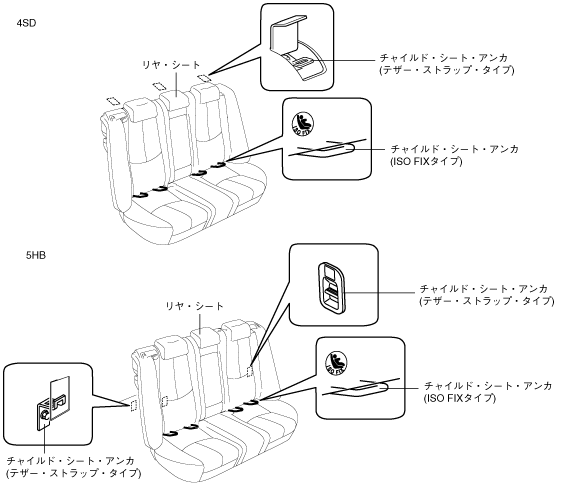 4SD

リヤ・シート

チャイルド・シート・アンカ
(テザー・ストラップ・タイプ)

ISO FIX

チャイルド・シート・アンカ
(ISO FIXタイプ)

5HB

リヤ・シート

チャイルド・シート・アンカ
(テザー・ストラップ・タイプ)

ISO FIX

チャイルド・シート・アンカ
(ISO FIXタイプ)

チャイルド・シート・アンカ
(テザー・ストラップ・タイプ)