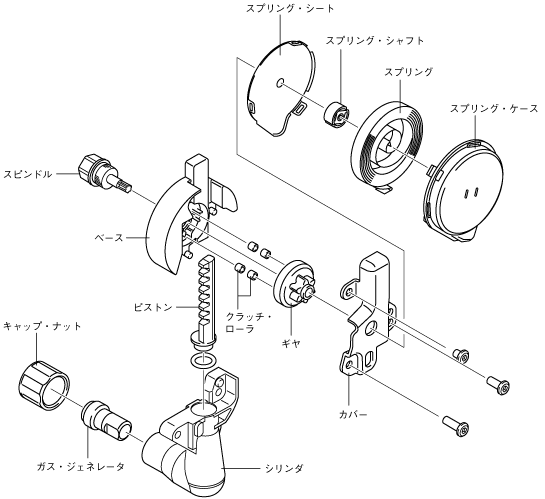 スプリング・シート
スプリング・シャフト
スプリング
スプリング・ケース
スピンドル
ベース
ピストン
クラッチ・ローラ
ギヤ
キャップ・ナット
カバー
ガス・ジェネレータ
シリンダ