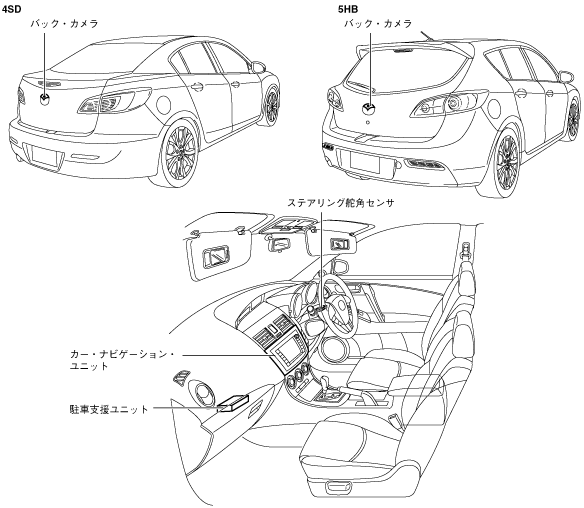 4SD

バック・カメラ

5HB

バック・カメラ

ステアリング舵角センサ

カー・ナビゲーション・ユニット

駐車支援ユニット