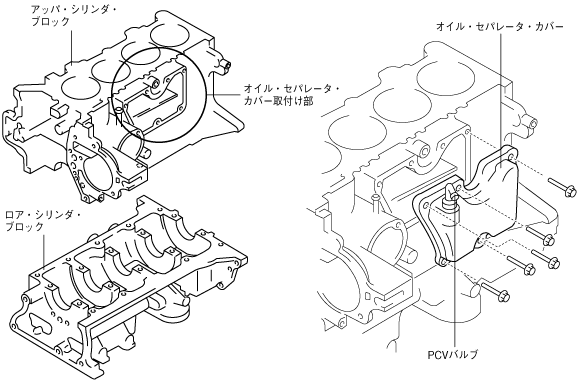 アッパ・シリンダ・ブロック

オイル・セパレータ・カバー取付け部

ロア・シリンダ・ブロック

オイル・セパレータ・カバー

PCVバルブ