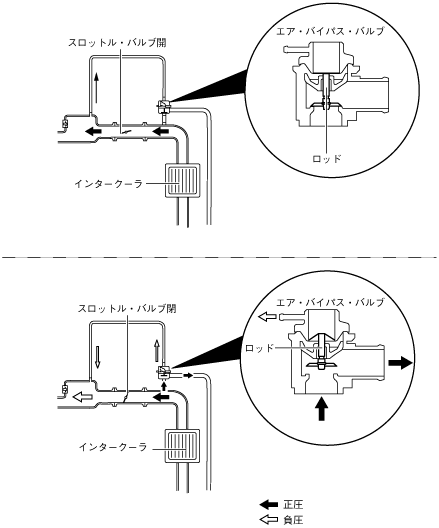 スロットル・バルブ開
エア・バイパス・バルブ
ロッド
インタークーラ

スロットル・バルブ閉
エア・バイパス・バルブ
ロッド
インタークーラ

正圧
負圧