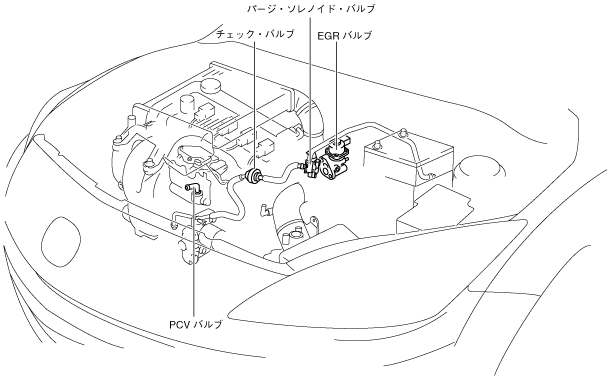 パージ・ソレノイド・バルブ

チェック・バルブ

EGR バルブ

PCV バルブ