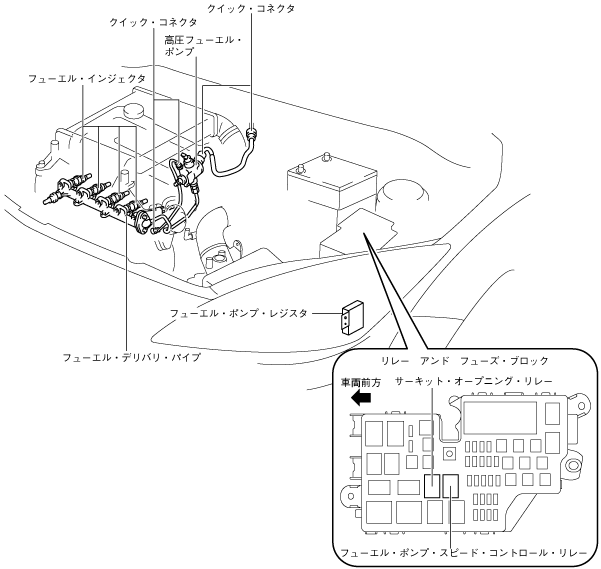 クイック・コネクタ

クイック・コネクタ

高圧フューエル・ポンプ

フューエル・インジェクタ

フューエル・ポンプ・レジスタ

フューエル・デリバリ・パイプ

リレー　アンド　フューズ・ブロック

車両前方

サーキット・オープニング・リレー

フューエル・ポンプ・スピード・コントロール・リレー