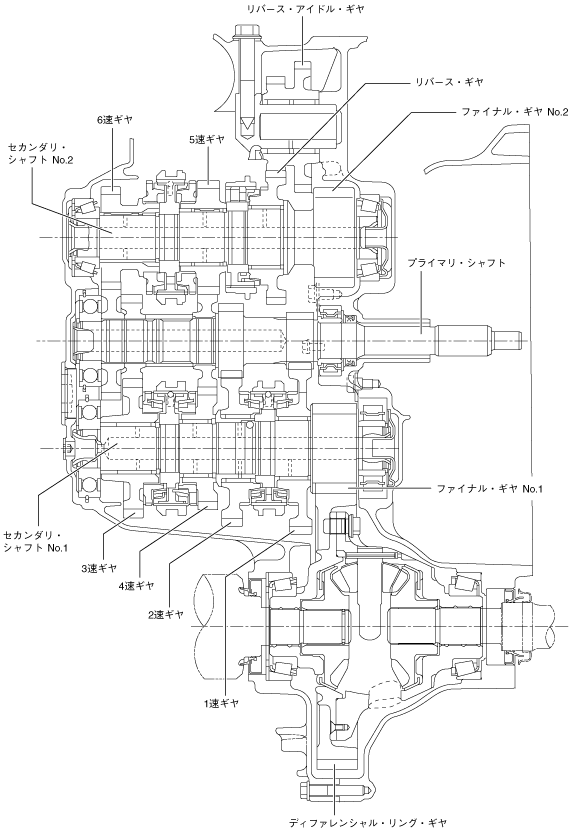 リバース・アイドル・ギヤ

リバース・ギヤ

ファイナル・ギヤ No.2

6速ギヤ

5速ギヤ

セカンダリ・シャフト No.2

プライマリ・シャフト

ファイナル・ギヤ No.1

セカンダリ・シャフト No.1

3速ギヤ

4速ギヤ

2速ギヤ

1速ギヤ

ディファレンシャル・リング・ギヤ