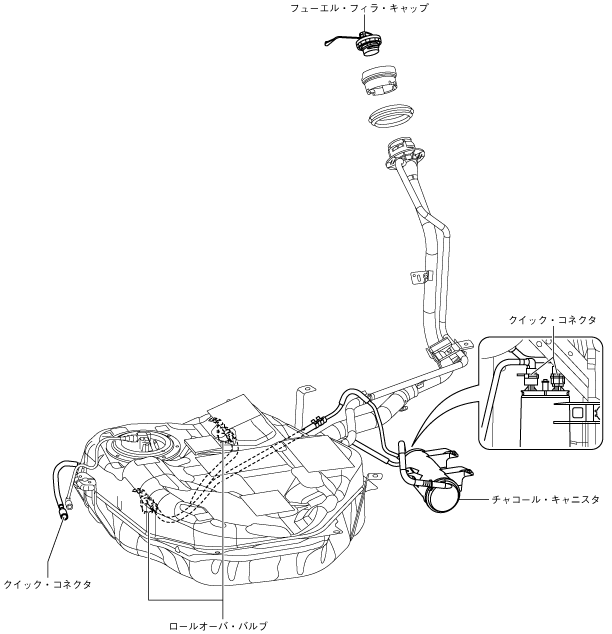 フューエル・フィラ・キャップ

クイック・コネクタ

チャコール・キャニスタ

クイック・コネクタ

ロールオーバ・バルブ