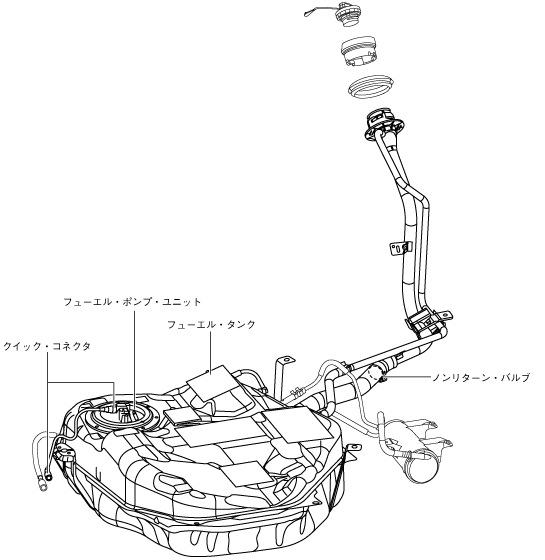 フューエル・ポンプ・ユニット

フューエル・タンク

クイック・コネクタ

ノンリターン・バルブ