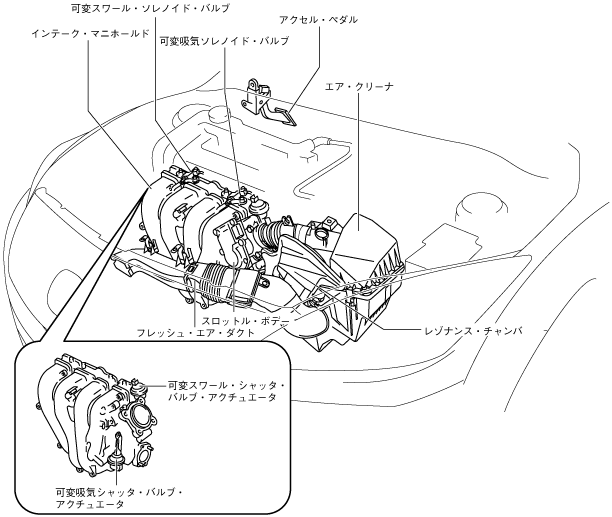 可変スワール・ソレノイド・バルブ
アクセル・ペダル
インテーク・マニホールド
可変吸気ソレノイド・バルブ
エア・クリーナ
スロットル・ボデー
フレッシュ・エア・ダクト
レゾナンス・チャンバ
可変スワール・シャッタ・バルブ・アクチュエータ
可変吸気シャッタ・バルブ・アクチュエータ