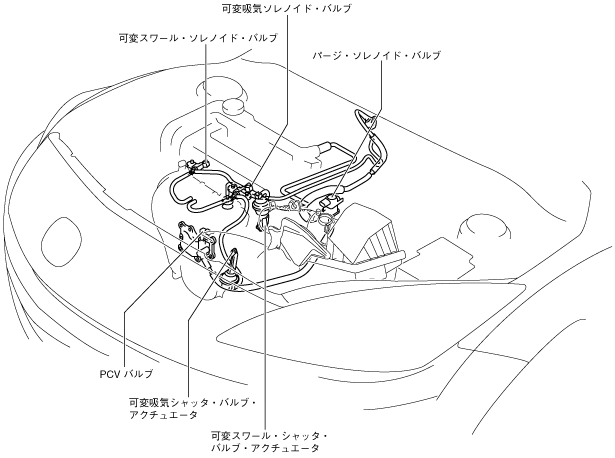 可変吸気ソレノイド・バルブ

可変スワール・ソレノイド・バルブ

パージ・ソレノイド・バルブ

PCV バルブ

可変吸気シャッタ・バルブ・アクチュエータ

可変スワール・シャッタ・バルブ・アクチュエータ