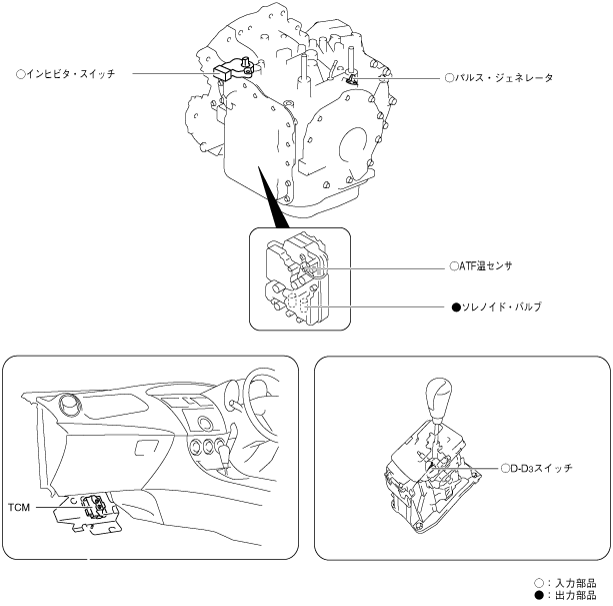 ○インヒビタ・スイッチ

○パルス・ジェネレータ

○ATF温センサ

●ソレノイド・バルブ

TCM

○D-D3スイッチ

○：入力部品
●：出力部品