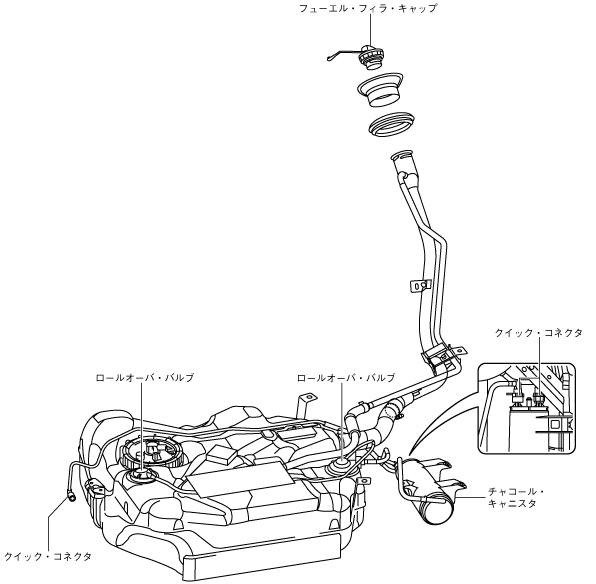 フューエル・フィラ・キャップ

クイック・コネクタ

ロールオーバ・バルブ

ロールオーバ・バルブ

チャコール・キャニスタ

クイック・コネクタ