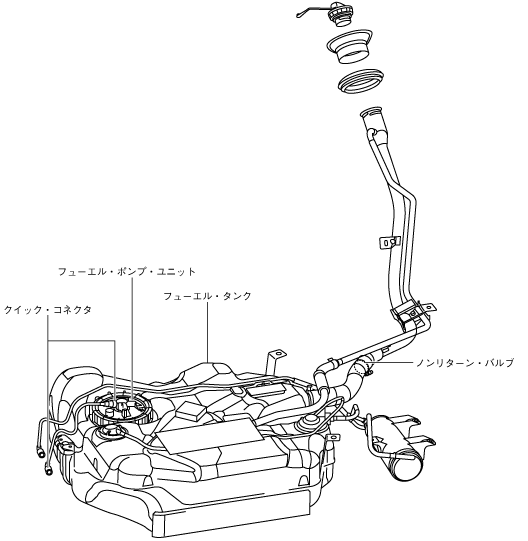 フューエル・ポンプ・ユニット
フューエル・タンク
クイック・コネクタ
ノンリターン・バルブ