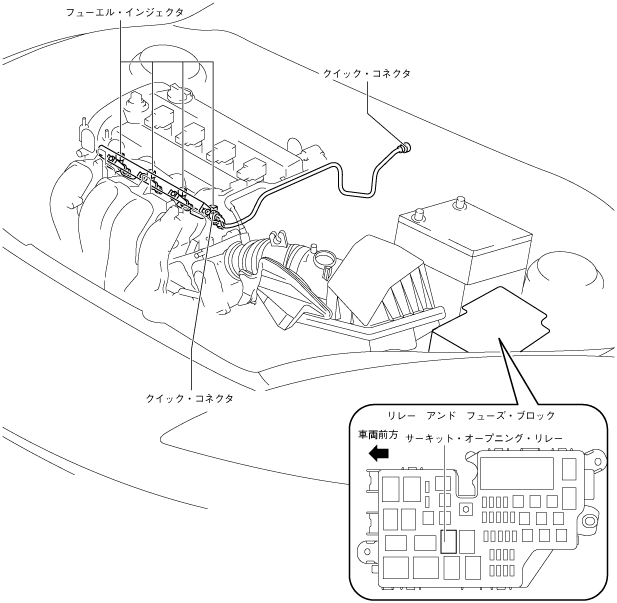 フューエル・インジェクタ

クイック・コネクタ

クイック・コネクタ

リレー アンド フューズ・ブロック

車両前方

サーキット・オープニング・リレー