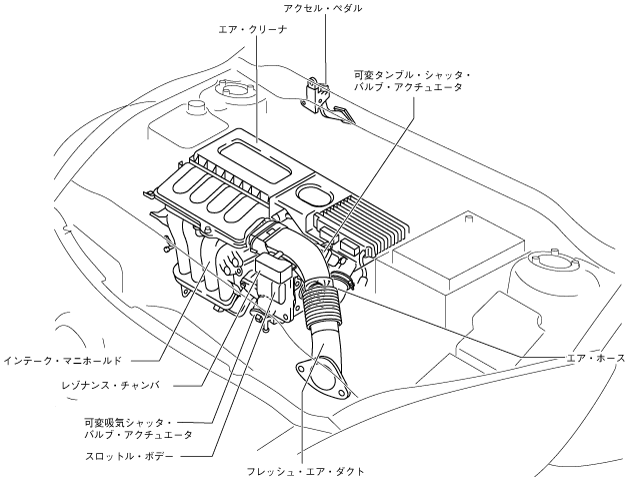 アクセル・ペダル

エア・クリーナ

可変タンブル・シャッタ・バルブ・アクチュエータ

インテーク・マニホールド

レゾナンス・チャンバ

可変吸気シャッタ・バルブ・アクチュエータ

スロットル・ボデー

フレッシュ・エア・ダクト

エア・ホース