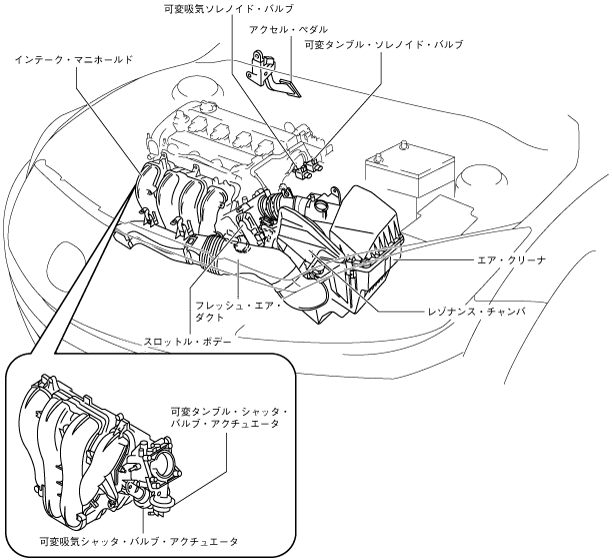 可変吸気ソレノイド・バルブ
アクセル・ペダル
可変タンブル・ソレノイド・バルブ
インテーク・マニホールド
エア・クリーナ
フレッシュ・エア・ダクト
レゾナンス・チャンバ
スロットル・ボデー
可変タンブル・シャッタ・バルブ・アクチュエータ
可変吸気シャッタ・バルブ・アクチュエータ