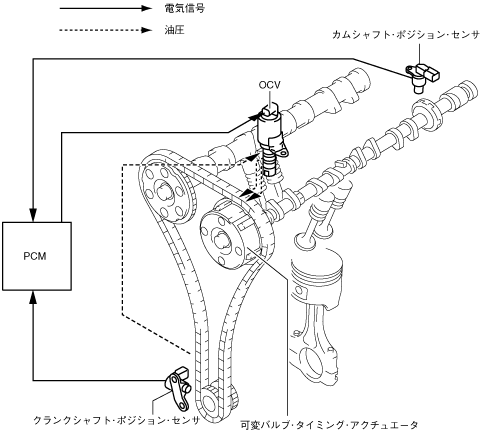 電気信号

油圧

カムシャフト･ポジション･センサ

OCV

PCM

クランクシャフト･ポジション･センサ

可変バルブ･タイミング･アクチュエータ