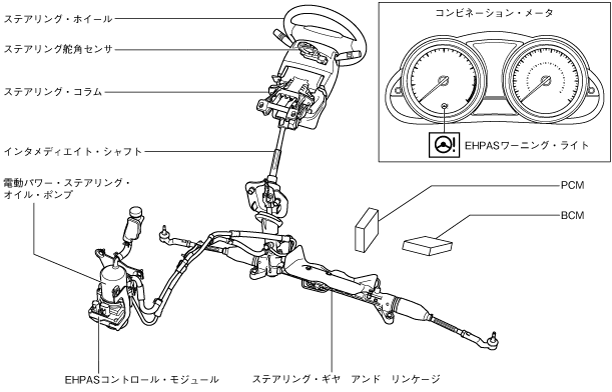 ステアリング・ホイール

ステアリング舵角センサ

ステアリング・コラム

インタメディエイト・シャフト

電動パワー・ステアリング・オイル・ポンプ

コンビネーション・メータ

EHPASワーニング・ライト

PCM

BCM

EHPASコントロール・モジュール

ステアリング・ギヤ　アンド　リンケージ