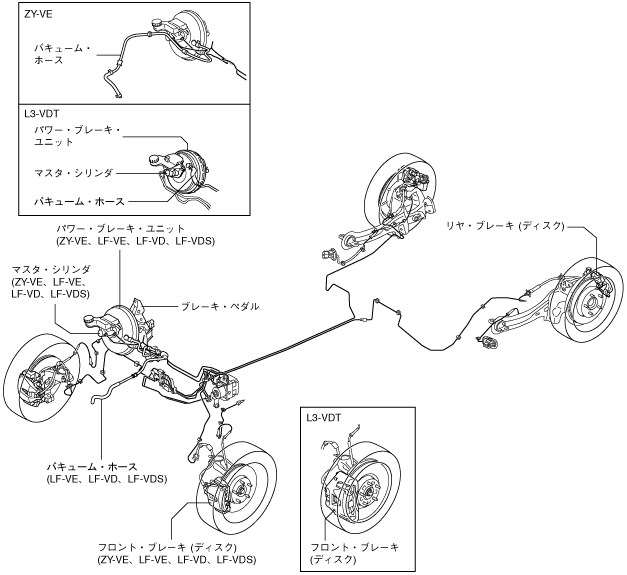 ZY-VE

バキューム・ホース

L3-VDT

パワー・ブレーキ・ユニット

マスタ・シリンダ

バキューム・ホース

パワー・ブレーキ・ユニット (ZY-VE、LF-VE、LF-VD、LF-VDS)

マスタ・シリンダ (ZY-VE、LF-VE、LF-VD、LF-VDS)

ブレーキ・ペダル

リヤ・ブレーキ (ディスク)

バキューム・ホース (LF-VE、LF-VD、LF-VDS)

フロント・ブレーキ (ディスク) (ZY-VE、LF-VE、LF-VD、LF-VDS)

L3-VDT

フロント・ブレーキ (ディスク)