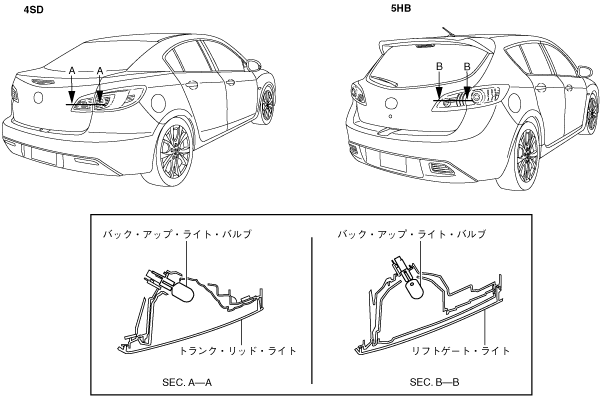 4SD

A A

5HB

B B

バック・アップ・ライト・バルブ

トランク・リッド・ライト

SEC. A—A

バック・アップ・ライト・バルブ

リフトゲート・ライト

SEC. B—B