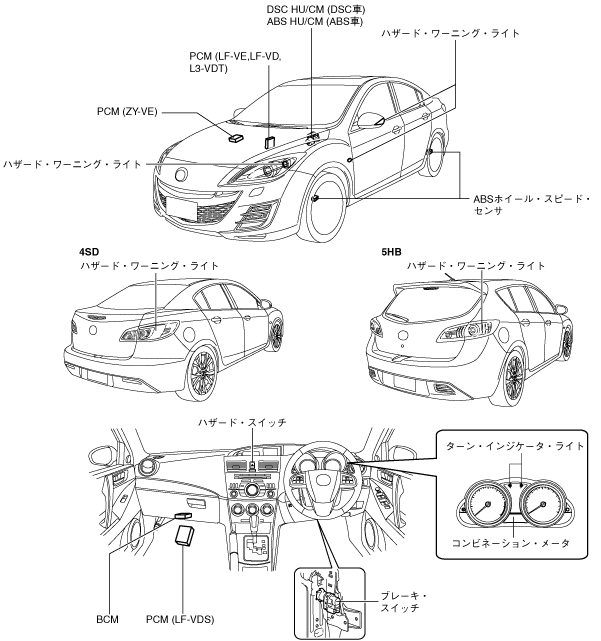 DSC HU/CM (DSC車)
ABS HU/CM (ABS車)

ハザード・ワーニング・ライト

PCM (LF-VE,LF-VD, L3-VDT)

PCM (ZY-VE)

ハザード・ワーニング・ライト

ABSホイール・スピード・センサ

4SD
ハザード・ワーニング・ライト

5HB
ハザード・ワーニング・ライト

ハザード・スイッチ

ターン・インジケータ・ライト

コンビネーション・メータ

ブレーキ・スイッチ

BCM

PCM (LF-VDS)