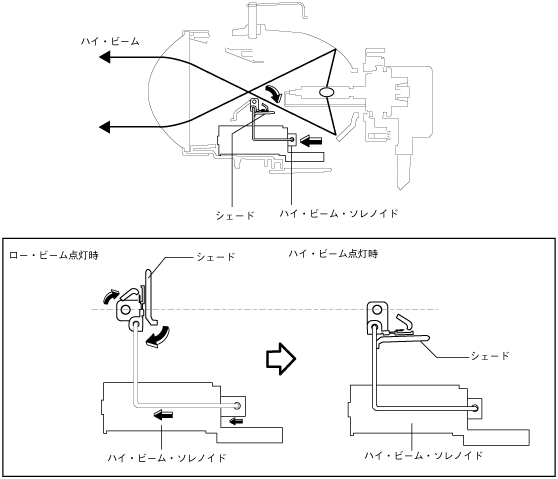 ハイ・ビーム

シェード

ハイ・ビーム・ソレノイド

ロー・ビーム点灯時

シェード

ハイ・ビーム・ソレノイド

ハイ・ビーム点灯時

シェード

ハイ・ビーム・ソレノイド