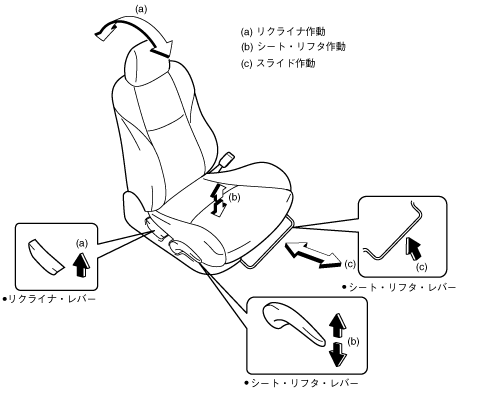 (a)

(a) リクライナ作動
(b) シート・リフタ作動
(c) スライド作動

(b)

(a)

●リクライナ・レバー

(c)

(c)

●シート・リフタ・レバー

(b)

●シート・リフタ・レバー