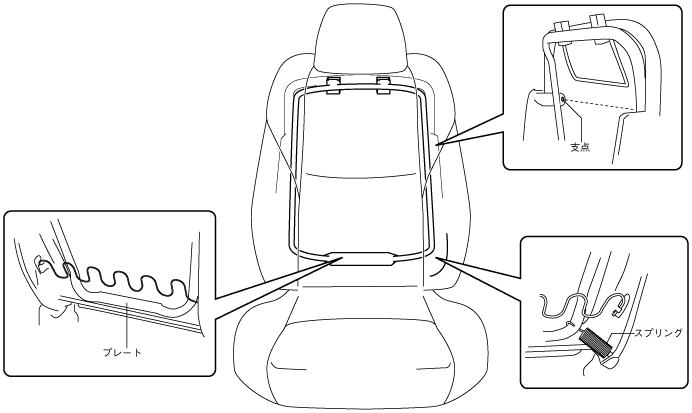 支点

プレート

スプリング