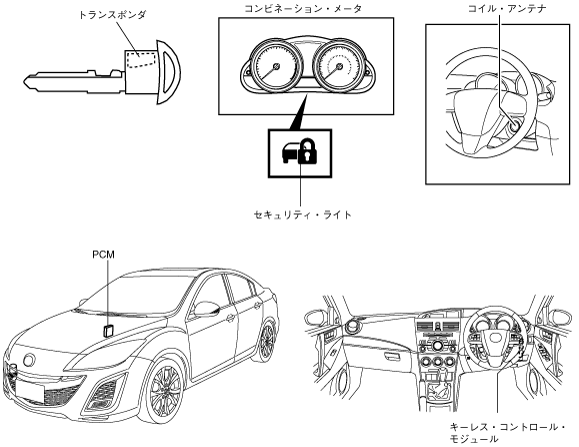 トランスポンダ

コンビネーション・メータ

コイル・アンテナ

セキュリティ・ライト

PCM

キーレス・コントロール・モジュール