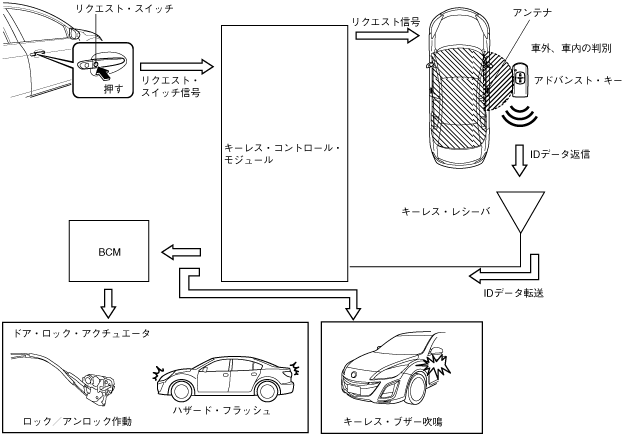 リクエスト・スイッチ

押す

リクエスト・スイッチ信号

キーレス・コントロール・モジュール

リクエスト信号

アンテナ

車外、車内の判別

アドバンスト・キー

IDデータ返信

キーレス・レシーバ

IDデータ転送

BCM

ドア・ロック・アクチュエータ

ロック／アンロック作動

ハザード・フラッシュ

キーレス・ブザー吹鳴