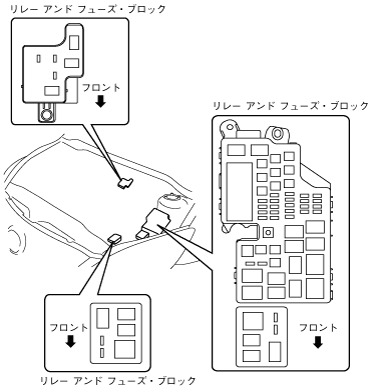 リレー アンド フューズ・ブロック

フロント

リレー アンド フューズ・ブロック

フロント

フロント

リレー アンド フューズ・ブロック