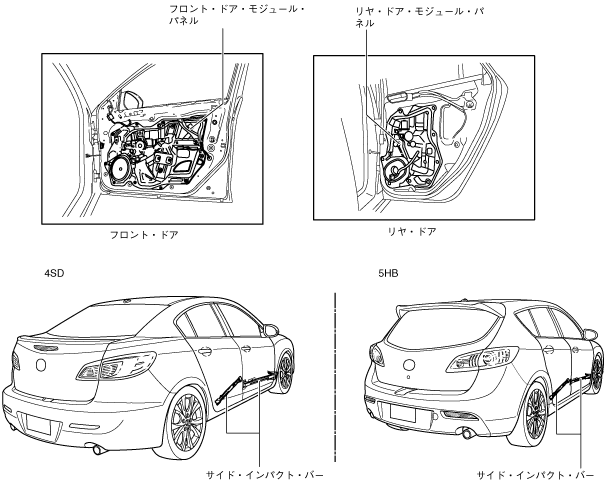 フロント・ドア・モジュール・パネル

リヤ・ドア・モジュール・パネル

フロント・ドア

リヤ・ドア

4SD

5HB

サイド・インパクト・バー

サイド・インパクト・バー