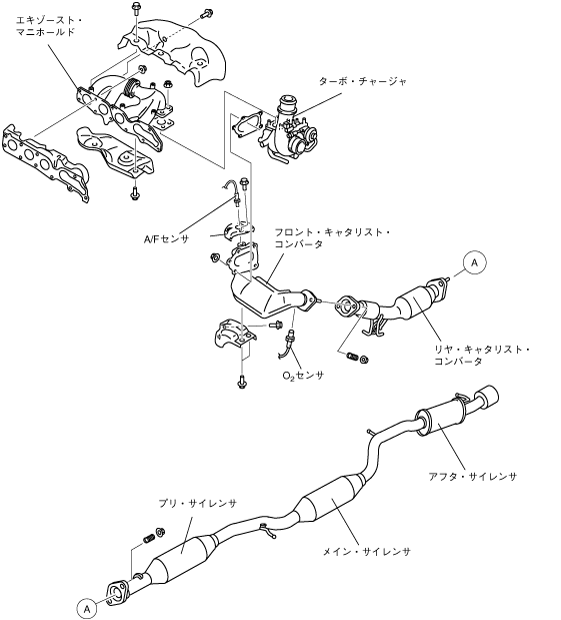 エキゾースト・マニホールド

ターボ・チャージャ

A/Fセンサ

フロント・キャタリスト・コンバータ

A

リヤ・キャタリスト・コンバータ

$O_2$センサ

アフタ・サイレンサ

プリ・サイレンサ

メイン・サイレンサ

A