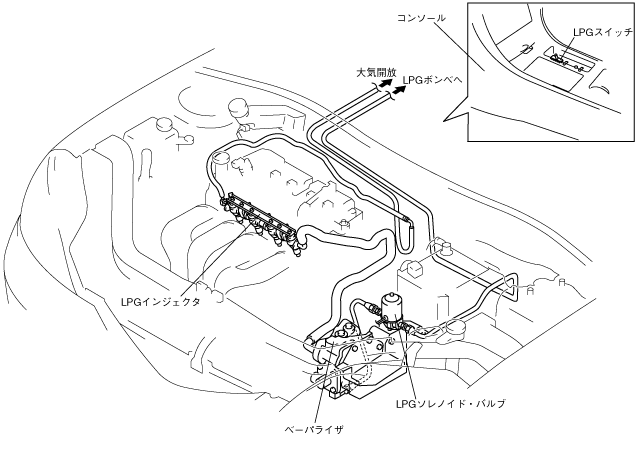 コンソール

LPGスイッチ

大気開放

LPGボンベへ

LPGインジェクタ

LPGソレノイド・バルブ

ベーパライザ