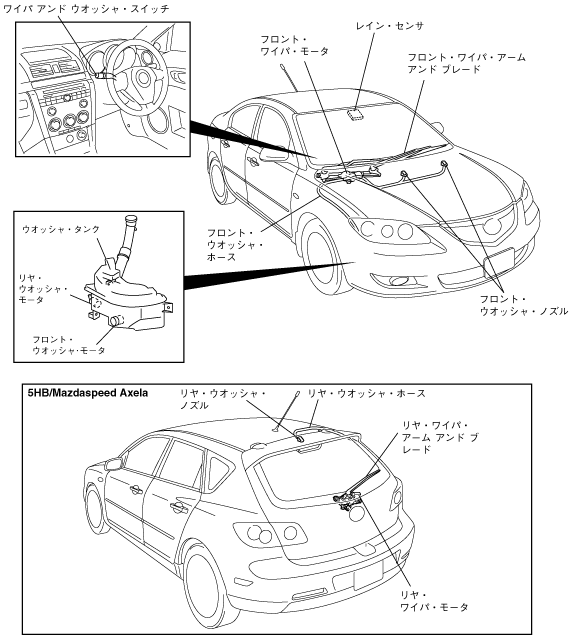 ワイパ アンド ウオッシャ・スイッチ

フロント・ワイパ・モータ

レイン・センサ

フロント・ワイパ・アーム アンド ブレード

ウオッシャ・タンク

リヤ・ウオッシャ・モータ

フロント・ウオッシャ・モータ

フロント・ウオッシャ・ホース

フロント・ウオッシャ・ノズル

5HB/Mazdaspeed Axela

リヤ・ウオッシャ・ノズル

リヤ・ウオッシャ・ホース

リヤ・ワイパ・アーム アンド ブレード

リヤ・ワイパ・モータ