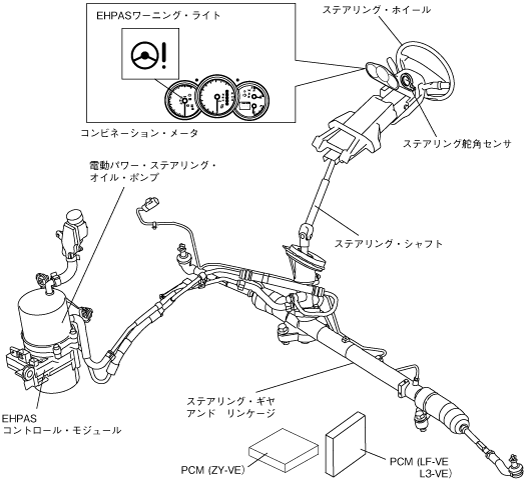 EHPASワーニング・ライト

ステアリング・ホイール

コンビネーション・メータ

ステアリング舵角センサ

電動パワー・ステアリング・オイル・ポンプ

ステアリング・シャフト

ステアリング・ギヤ アンド リンケージ

EHPAS コントロール・モジュール

PCM (ZY-VE)

PCM (LF-VE L3-VE)