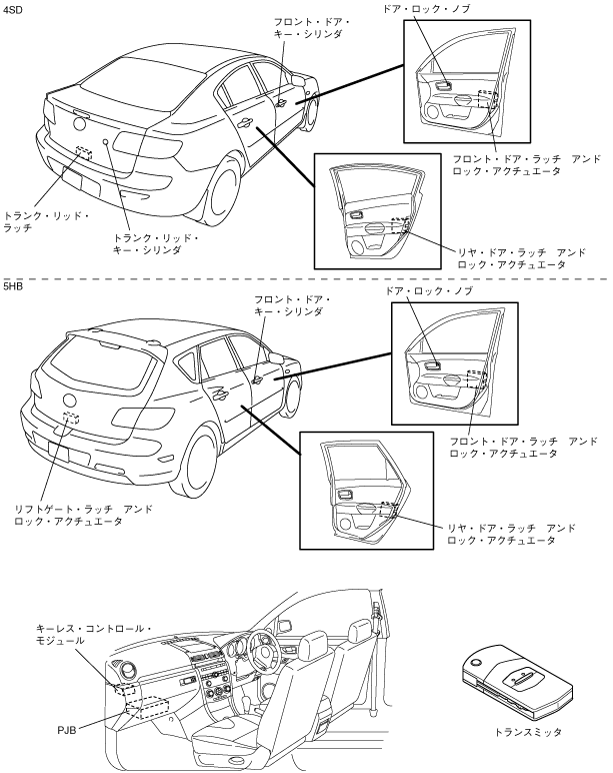 4SD

フロント・ドア・キー・シリンダ

ドア・ロック・ノブ

フロント・ドア・ラッチ　アンド ロック・アクチュエータ

トランク・リッド・ラッチ

トランク・リッド・キー・シリンダ

リヤ・ドア・ラッチ　アンド ロック・アクチュエータ

5HB

フロント・ドア・キー・シリンダ

ドア・ロック・ノブ

フロント・ドア・ラッチ　アンド ロック・アクチュエータ

リフトゲート・ラッチ　アンド ロック・アクチュエータ

リヤ・ドア・ラッチ　アンド ロック・アクチュエータ

キーレス・コントロール・モジュール

PJB

トランスミッタ