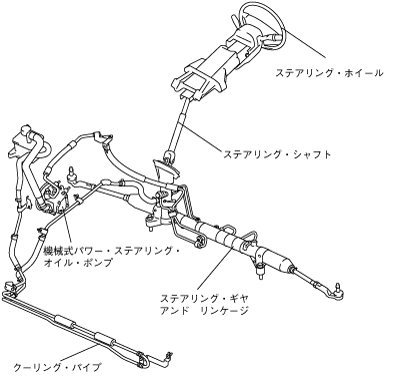 ステアリング・ホイール

ステアリング・シャフト

機械式パワー・ステアリング・オイル・ポンプ

ステアリング・ギヤ アンド リンケージ

クーリング・パイプ