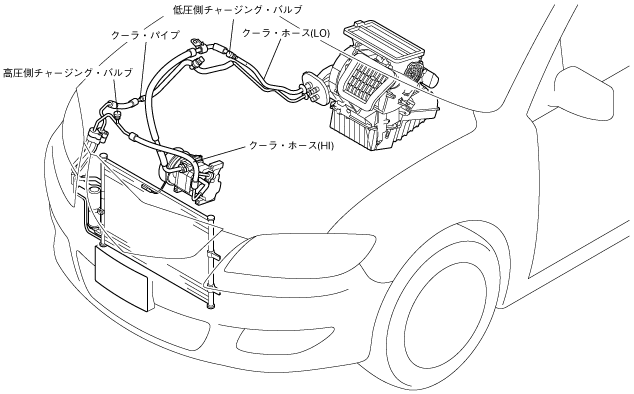 低圧側チャージング・バルブ
クーラ・パイプ
クーラ・ホース(LO)
高圧側チャージング・バルブ
クーラ・ホース(HI)