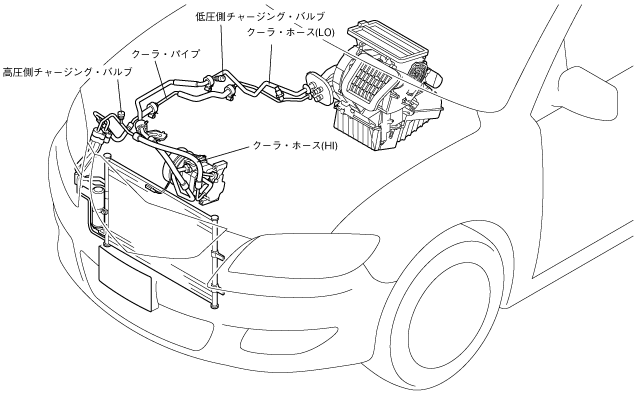 低圧側チャージング・バルブ
クーラ・ホース(LO)
クーラ・パイプ
高圧側チャージング・バルブ
クーラ・ホース(HI)