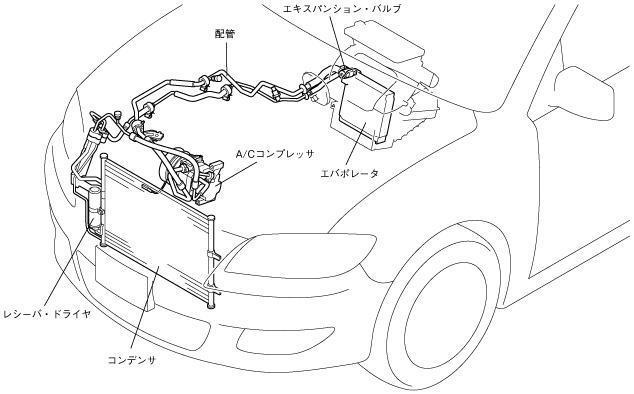 エキスパンション・バルブ

配管

A/Cコンプレッサ

エバポレータ

レシーバ・ドライヤ

コンデンサ