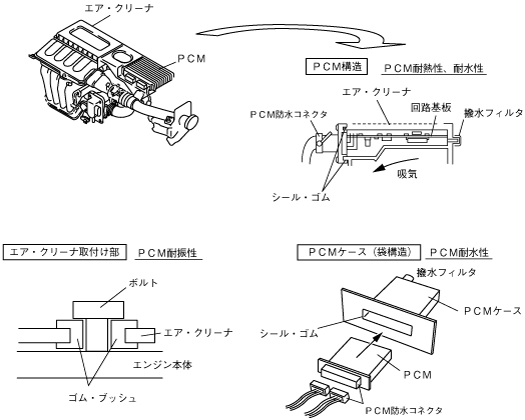 エア・クリーナ

PCM

PCM構造

PCM耐熱性、耐水性

エア・クリーナ

PCM防水コネクタ

回路基板

撥水フィルタ

吸気

シール・ゴム

エア・クリーナ取付け部

PCM耐振性

ボルト

エア・クリーナ

エンジン本体

ゴム・ブッシュ

PCMケース（袋構造）

PCM耐水性

撥水フィルタ

PCMケース

シール・ゴム

PCM

PCM防水コネクタ