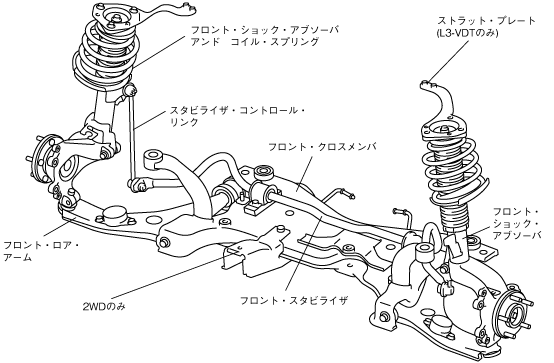 フロント・ショック・アブソーバ アンド コイル・スプリング

ストラット・プレート (L3-VDTのみ)

スタビライザ・コントロール・リンク

フロント・クロスメンバ

フロント・ショック・アブソーバ

フロント・ロア・アーム

2WDのみ

フロント・スタビライザ