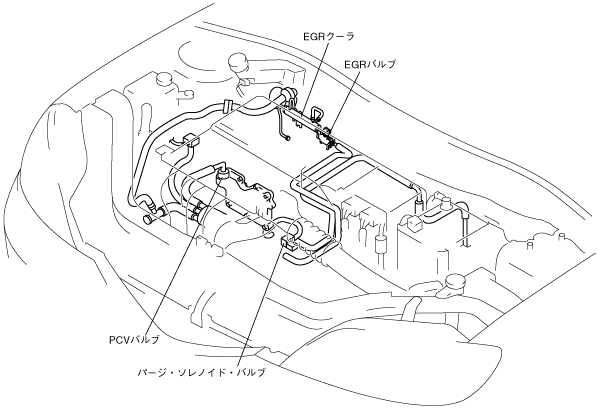 EGRクーラ

EGRバルブ

PCVバルブ

パージ・ソレノイド・バルブ